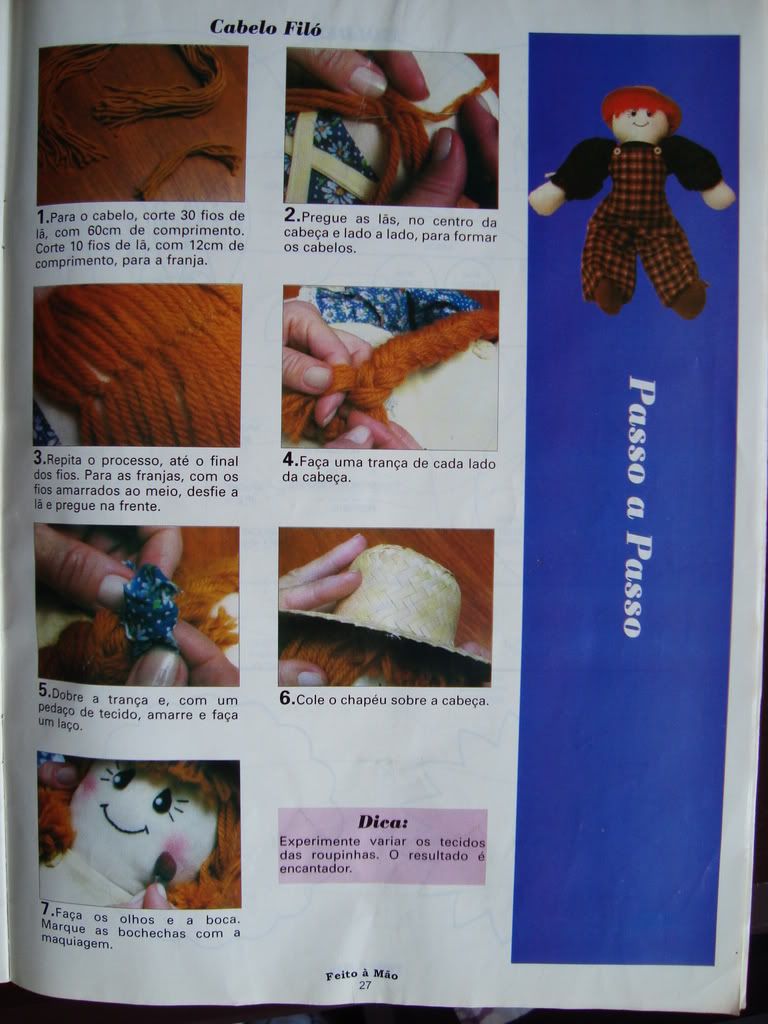 Cabelo Filó

1.Para o cabelo, corte 30 fios de lã, com 60cm de comprimento. Corte 10 fios de lã, com 12cm de comprimento, para a franja.

2.Pregue as lãs, no centro da cabeça e lado a lado, para formar os cabelos.

3.Repita o processo, até o final dos fios. Para as franjas, com os fios amarrados ao meio, desfie a lã e pregue na frente.

4.Faça uma trança de cada lado da cabeça.

5.Dobre a trança e, com um pedaço de tecido, amarre e faça um laço.

6.Cole o chapéu sobre a cabeça.

7.Faça os olhos e a boca. Marque as bochechas com a maquiagem.

Dica:
Experimente variar os tecidos das roupinhas. O resultado é encantador.

Passo a Passo

Feito à Mão
27