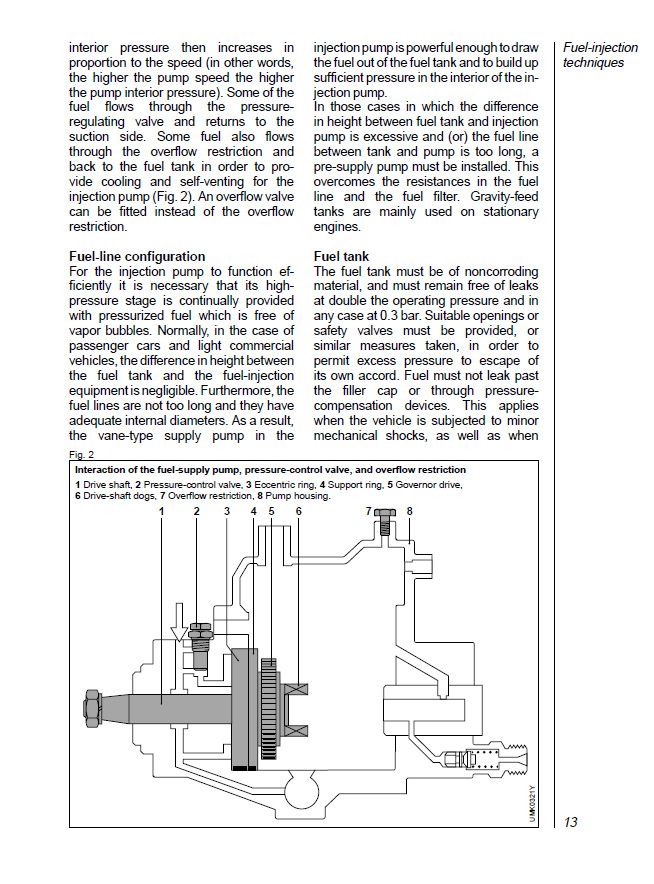 interior pressure then increases in proportion to the speed (in other words, the higher the pump speed the higher the pump interior pressure). Some of the fuel flows through the pressure-regulating valve and returns to the suction side. Some fuel also flows through the overflow restriction and back to the fuel tank in order to provide cooling and self-venting for the injection pump (Fig. 2). An overflow valve can be fitted instead of the overflow restriction.

Fuel-line configuration
For the injection pump to function efficiently it is necessary that its high-pressure stage is continually provided with pressurized fuel which is free of vapor bubbles. Normally, in the case of passenger cars and light commercial vehicles, the difference in height between the fuel tank and the fuel-injection equipment is negligible. Furthermore, the fuel lines are not too long and they have adequate internal diameters. As a result, the vane-type supply pump in the injection pump is powerful enough to draw the fuel out of the fuel tank and to build up sufficient pressure in the interior of the injection pump.
In those cases in which the difference in height between fuel tank and injection pump is excessive and (or) the fuel line between tank and pump is too long, a pre-supply pump must be installed. This overcomes the resistances in the fuel line and the fuel filter. Gravity-feed tanks are mainly used on stationary engines.

Fuel tank
The fuel tank must be of noncorroding material, and must remain free of leaks at double the operating pressure and in any case at 0.3 bar. Suitable openings or safety valves must be provided, or similar measures taken, in order to permit excess pressure to escape of its own accord. Fuel must not leak past the filler cap or through pressure-compensation devices. This applies when the vehicle is subjected to minor mechanical shocks, as well as when

Fuel-injection techniques

Fig. 2
Interaction of the fuel-supply pump, pressure-control valve, and overflow restriction
1 Drive shaft, 2 Pressure-control valve, 3 Eccentric ring, 4 Support ring, 5 Governor drive, 6 Drive-shaft dogs, 7 Overflow restriction, 8 Pump housing.

1 2 3 4 5 6 7 8

UMK0321Y

13