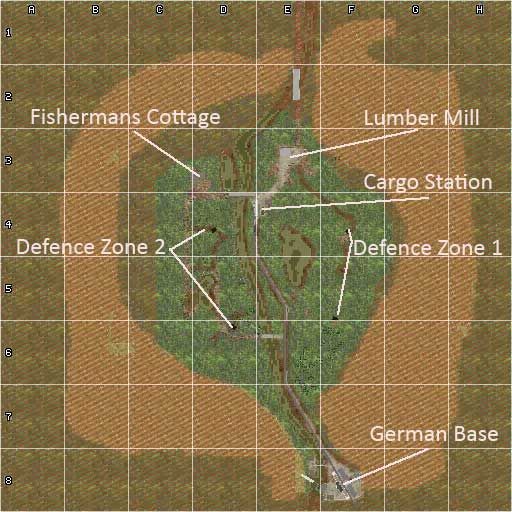 A B C D E F G H

1

2

Fishermans Cottage

Lumber Mill

3

Cargo Station

4

Defence Zone 2

Defence Zone 1

5

6

7

German Base

8