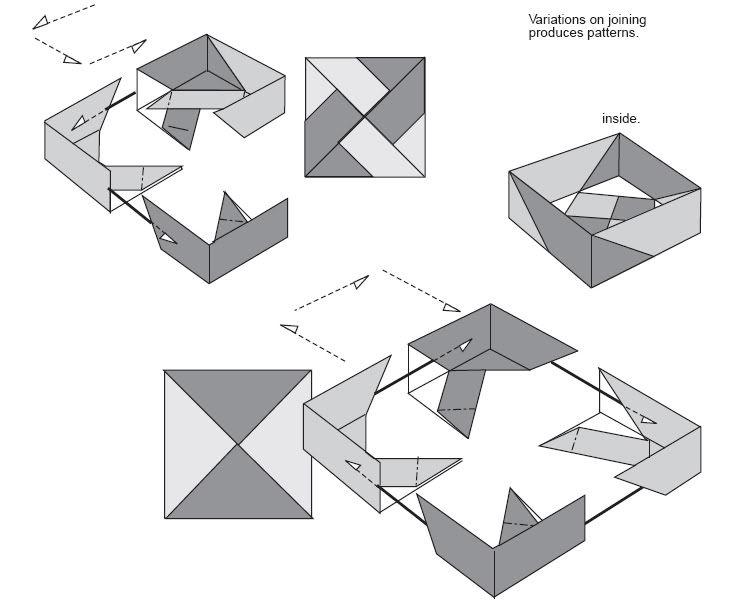 Variations on joining produces patterns.

inside.